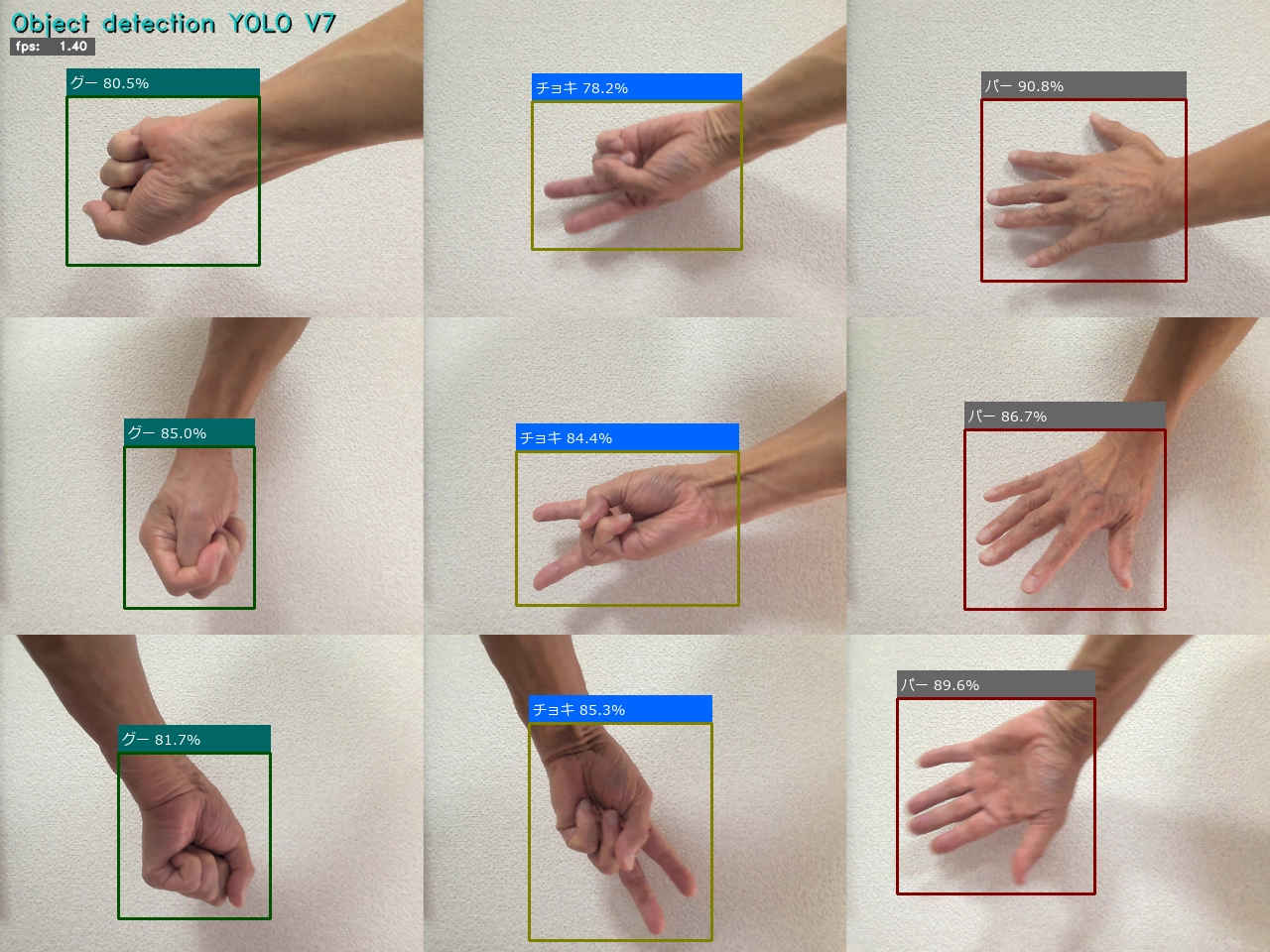 Object detection YOLO V7
fps: 1.40

グー 80.5%

チョキ 78.2%

パー 90.8%

グー 85.0%

チョキ 84.4%

パー 86.7%

グー 81.7%

チョキ 85.3%

パー 89.6%