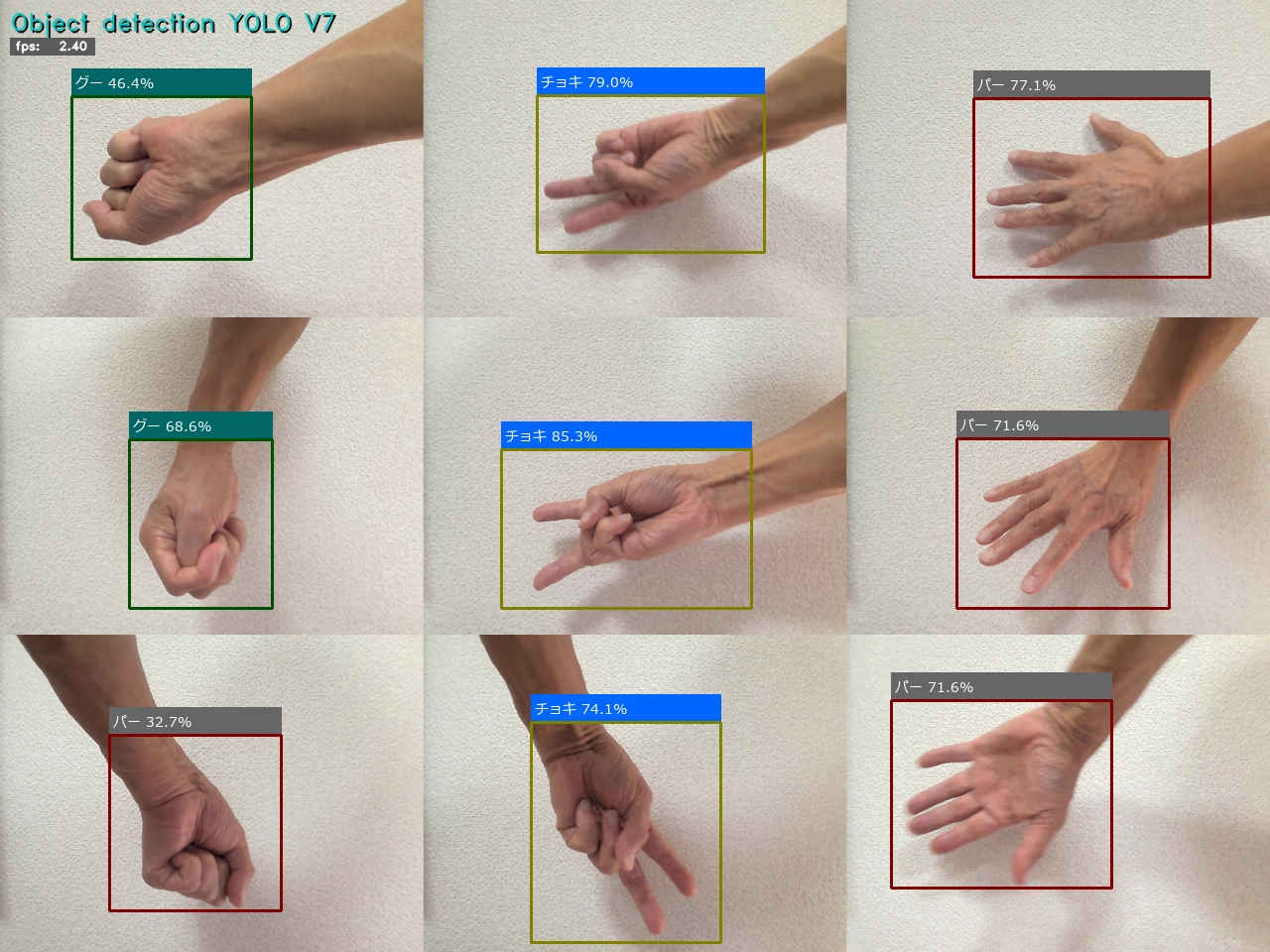 Object detection YOLO V7
fps: 2.40

グー 46.4%

チョキ 79.0%

パー 77.1%

グー 68.6%

チョキ 85.3%

パー 71.6%

パー 32.7%

チョキ 74.1%

パー 71.6%